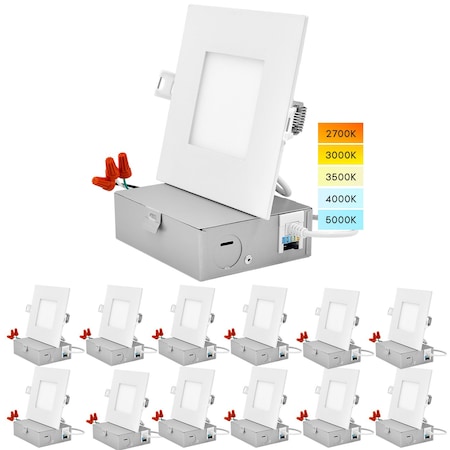 2700K
3000K
3500K
4000K
5000K